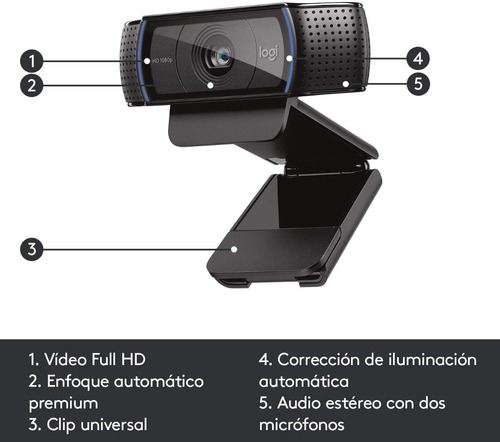 1
2
HD 1080p
logi
4
5
3

1. Vídeo Full HD
2. Enfoque automático premium
3. Clip universal

4. Corrección de iluminación automática
5. Audio estéreo con dos micrófonos